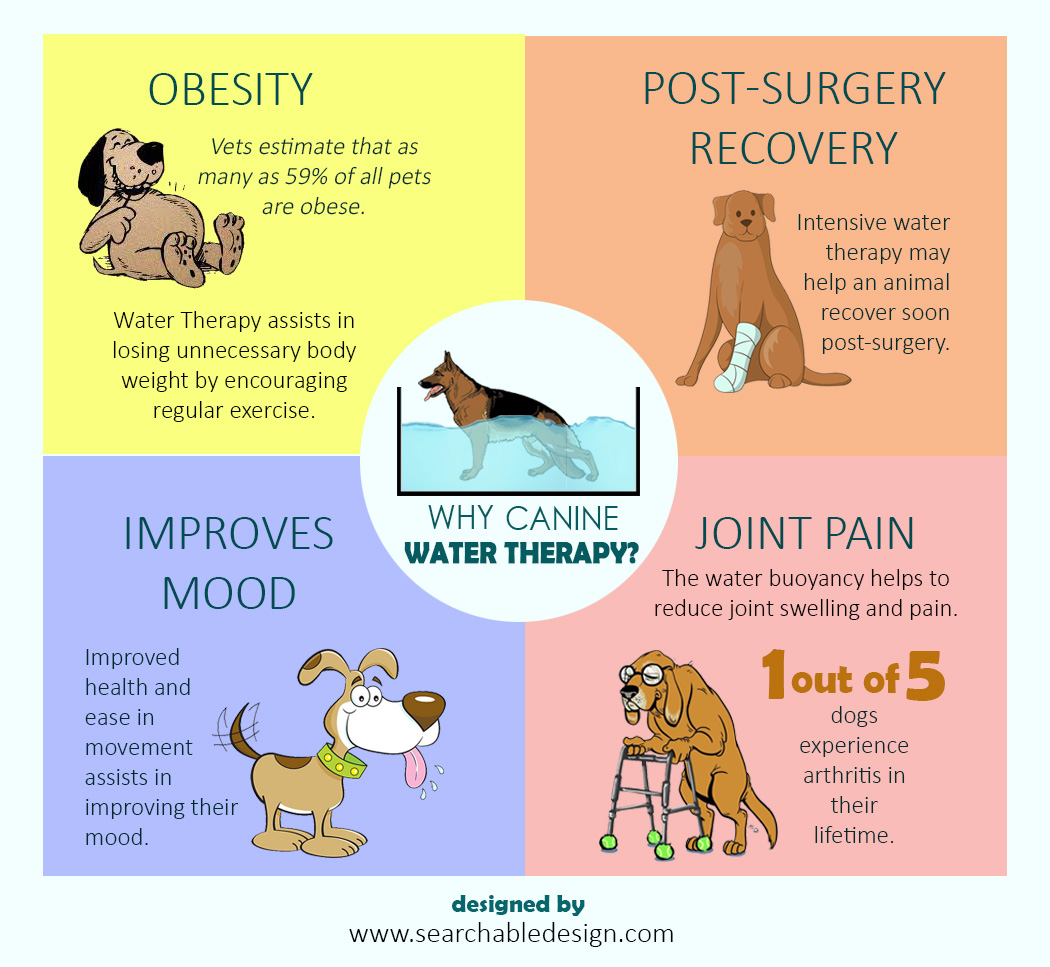 OBESITY

Vets estimate that as many as 59% of all pets are obese.

Water Therapy assists in losing unnecessary body weight by encouraging regular exercise.

POST-SURGERY RECOVERY

Intensive water therapy may help an animal recover soon post-surgery.

WHY CANINE WATER THERAPY?

IMPROVES MOOD

Improved health and ease in movement assists in improving their mood.

JOINT PAIN

The water buoyancy helps to reduce joint swelling and pain.

1 out of 5 dogs experience arthritis in their lifetime.

designed by
www.searchabledesign.com